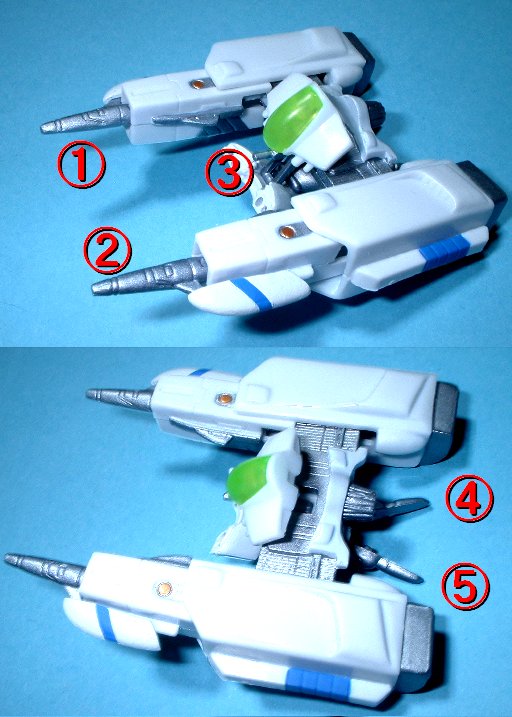 ①
③
②
④
⑤